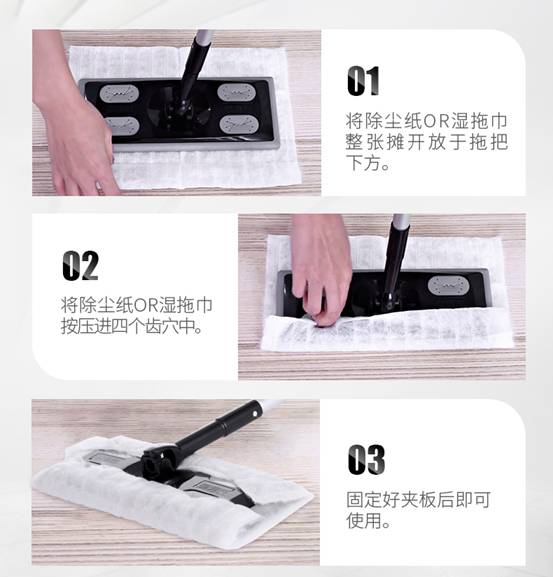 01

将除尘纸OR湿拖巾整张摊开放于拖把下方。

02

将除尘纸OR湿拖巾按压进四个齿穴中。

03

固定好夹板后即可使用。